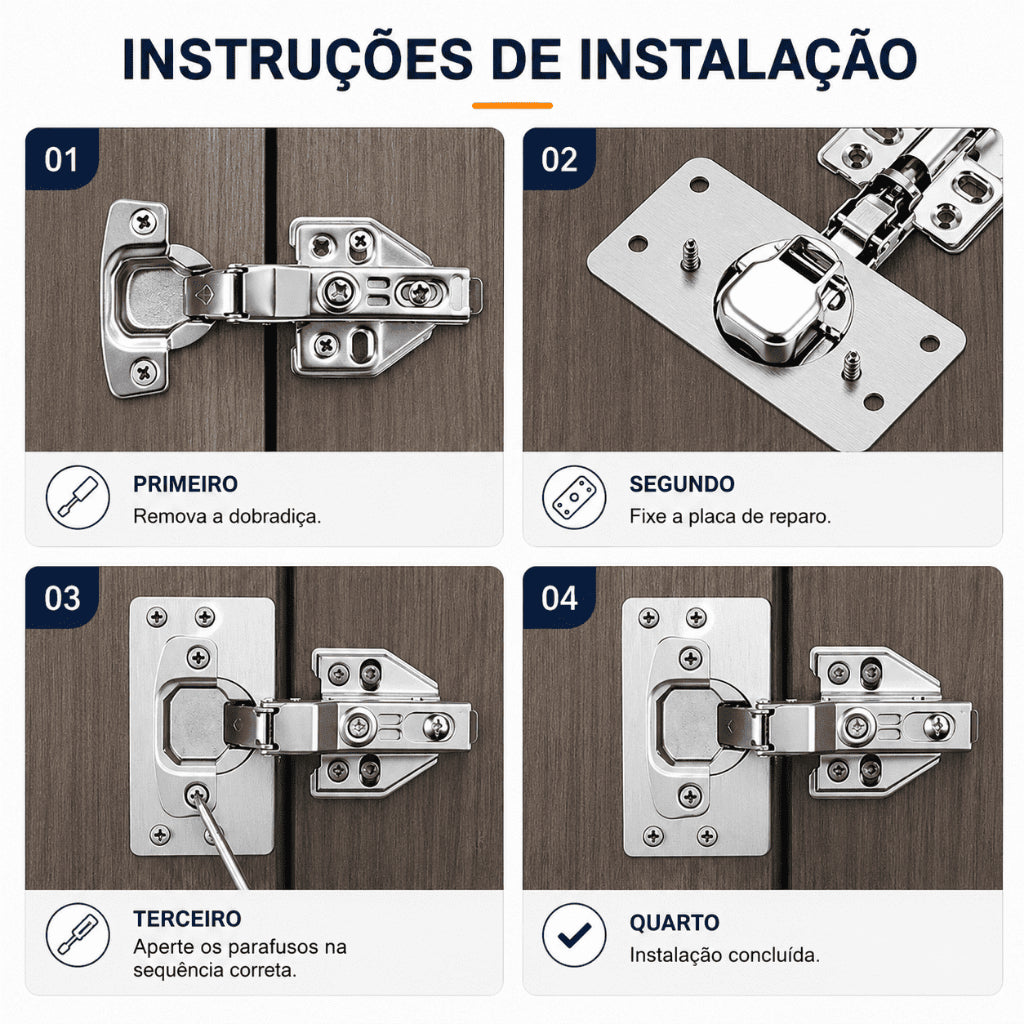 INSTRUÇÕES DE INSTALAÇÃO

01

PRIMEIRO
Remova a dobradiça.

02

SEGUNDO
Fixe a placa de reparo.

03

TERCEIRO
Aperte os parafusos na sequência correta.

04

QUARTO
Instalação concluída.